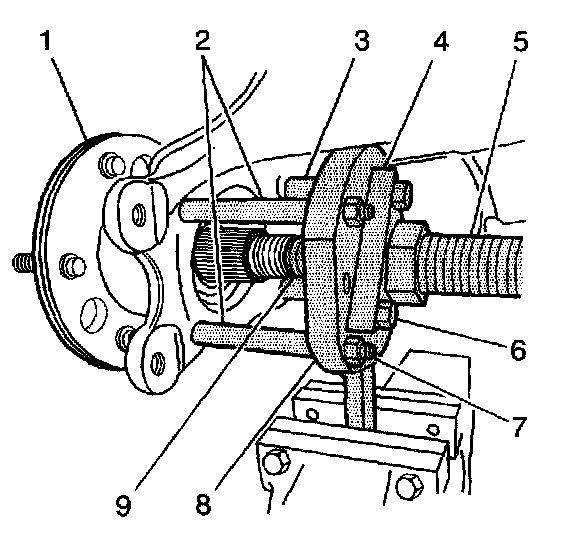 1
2
3
4
5
6
7
9
8