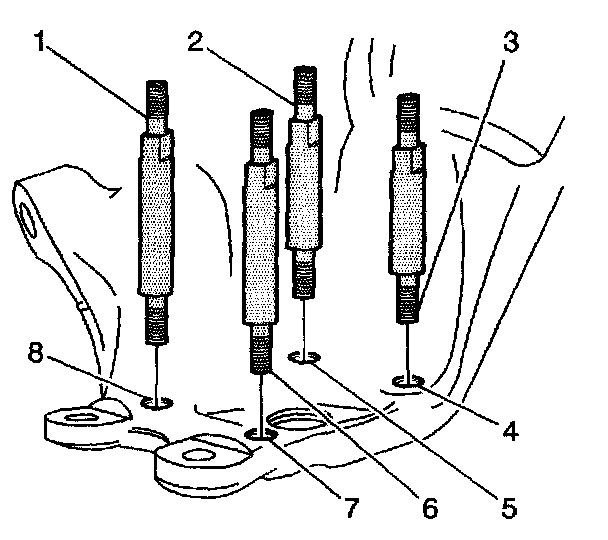 1
2
3
8
4
7
6
5