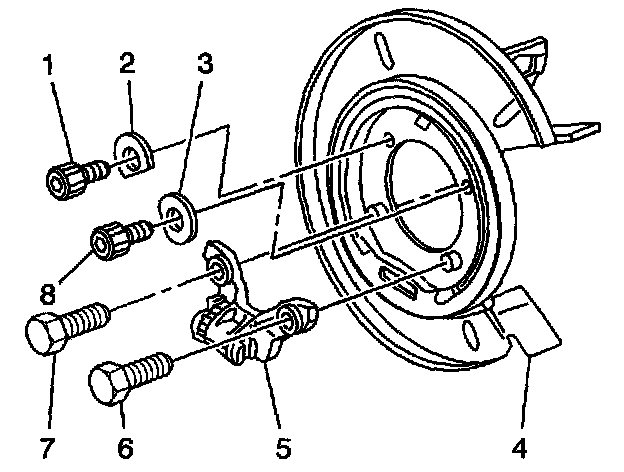 1
2
3
8
7
6
5
4