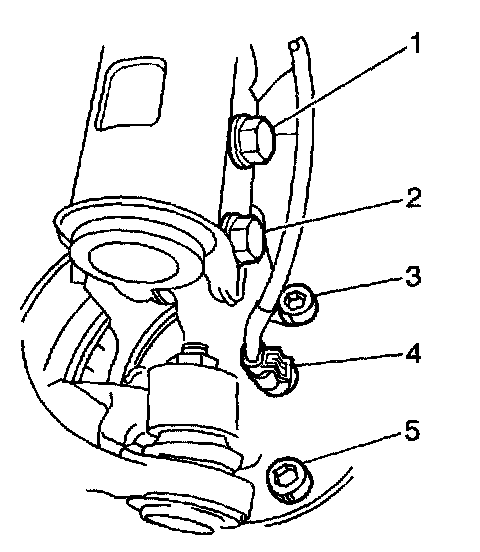 1
2
3
4
5