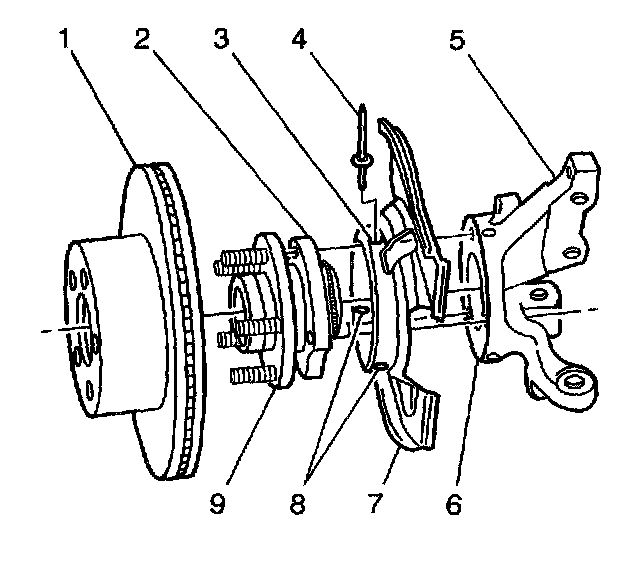 1
2
3
4
5
9
8
7
6