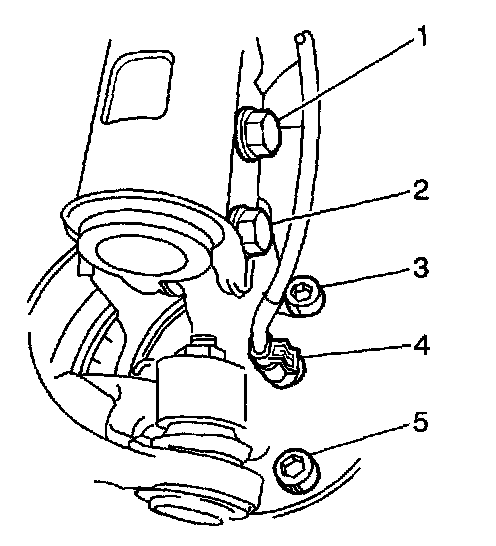 1
2
3
4
5