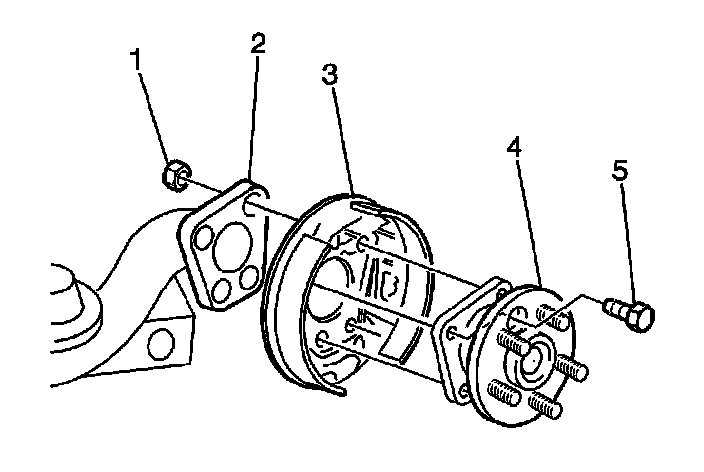 1
2
3
4
5