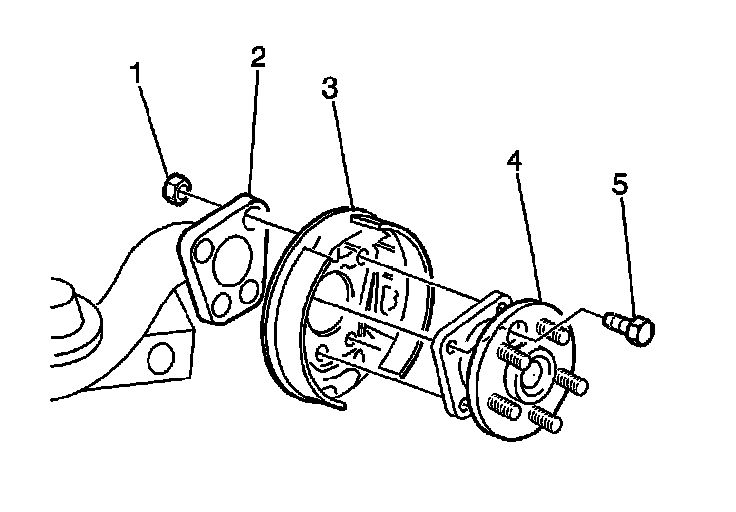 1
2
3
4
5