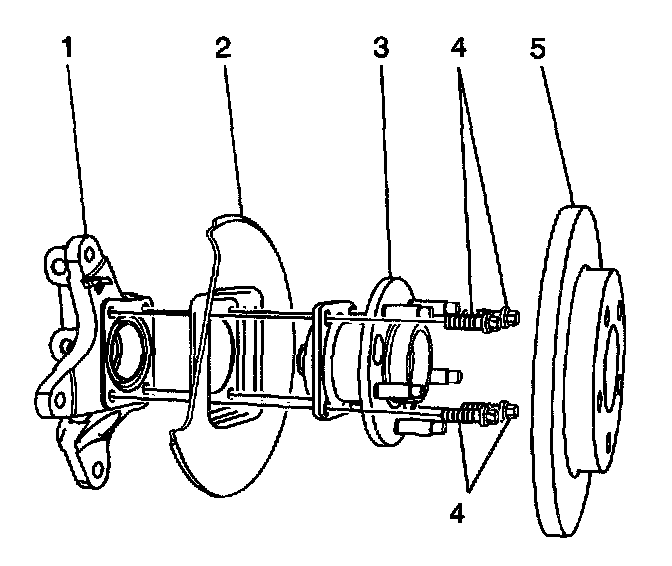 1
2
3
4
5
4