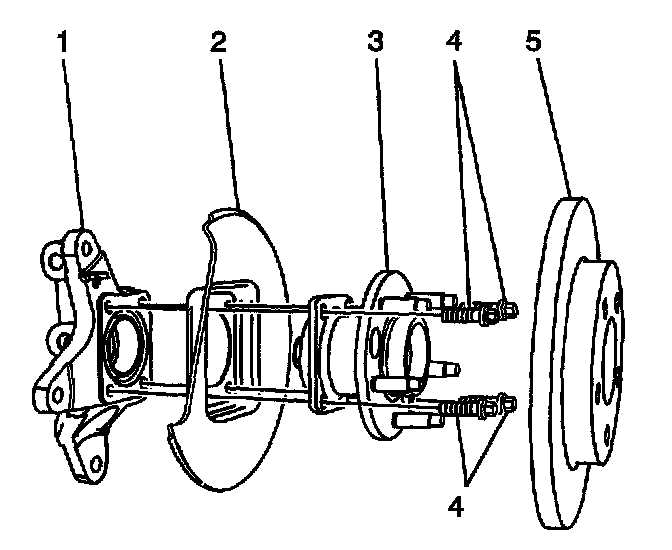 1
2
3
4
5
4