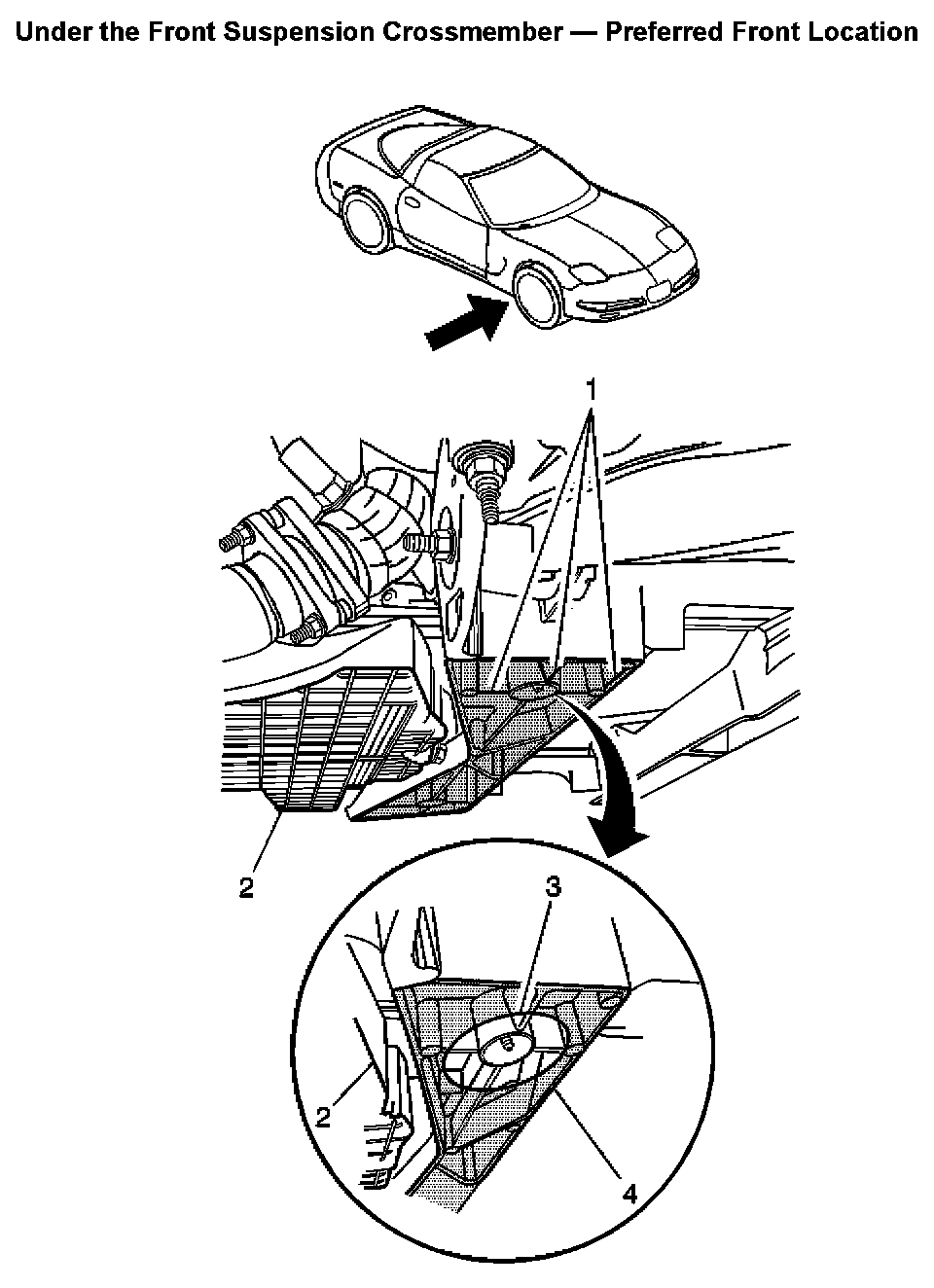 Under the Front Suspension Crossmember — Preferred Front Location

1

2

3

2

4