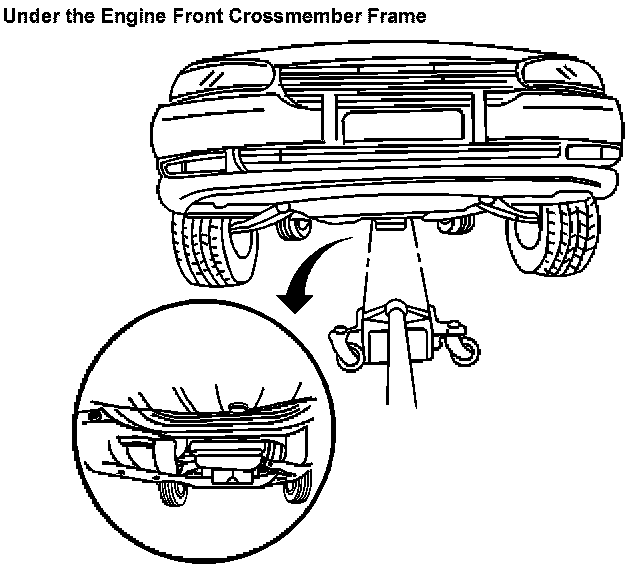 Under the Engine Front Crossmember Frame