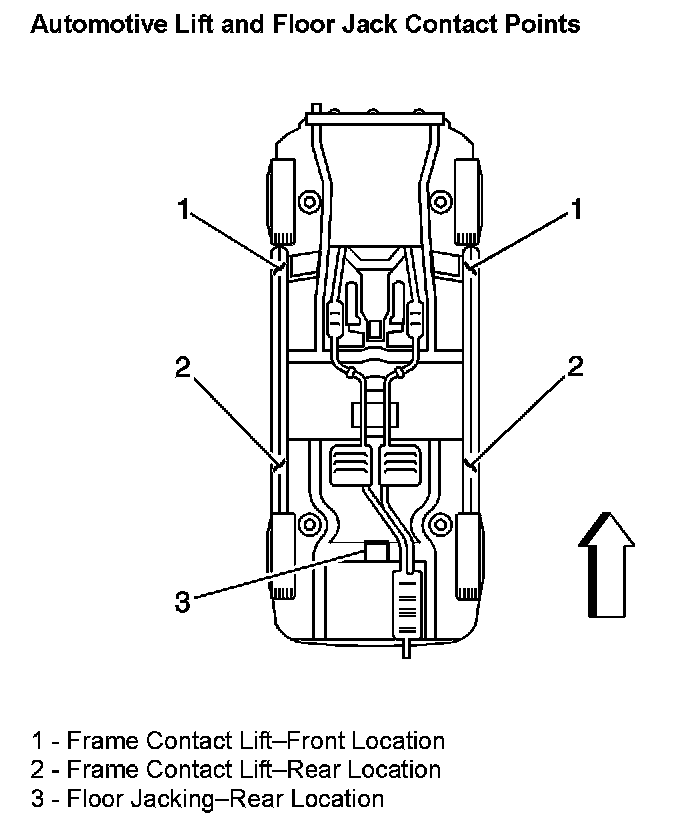 Automotive Lift and Floor Jack Contact Points

1
1
2
2
3

1 - Frame Contact Lift–Front Location
2 - Frame Contact Lift–Rear Location
3 - Floor Jacking–Rear Location