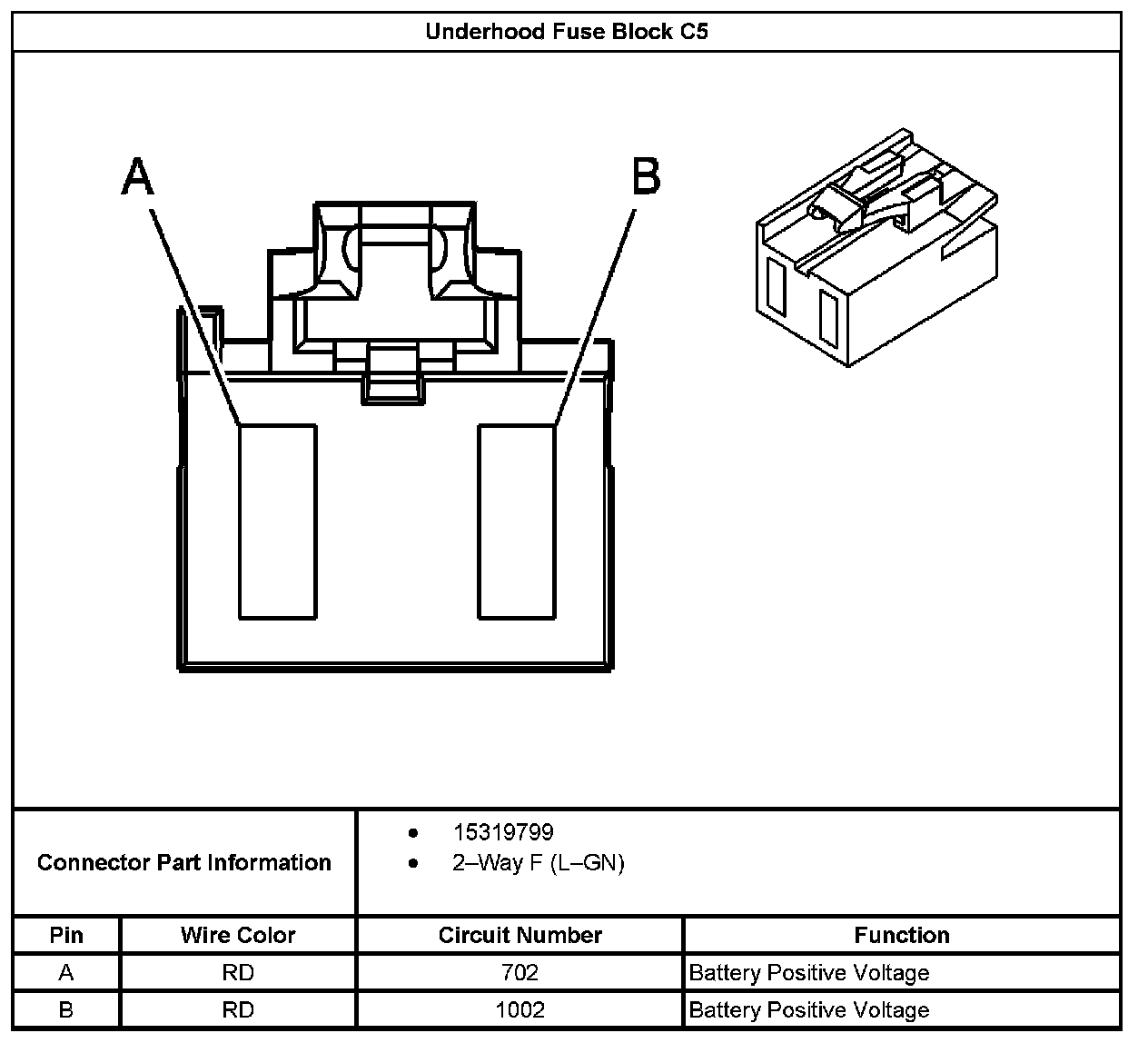 Underhood Fuse Block C5

A

B

Connector Part Information

- 15319799
- 2–Way F (L–GN)

| Pin | Wire Color | Circuit Number | Function |
|---|---|---|---|
| A | RD | 702 | Battery Positive Voltage |
| B | RD | 1002 | Battery Positive Voltage |