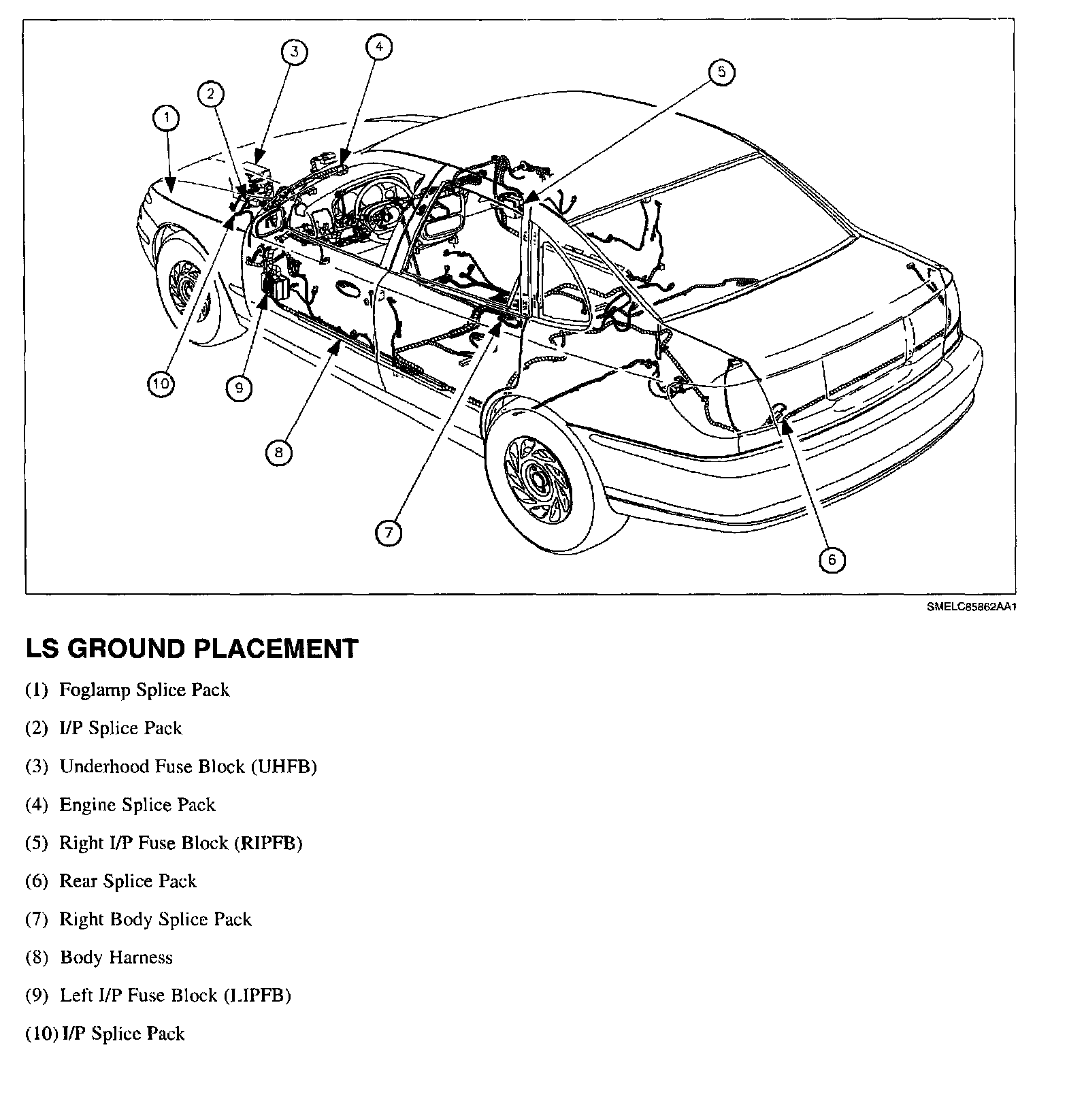 1
2
3
4
5
10
9
8
7
6

SMELC85862AA1

LS GROUND PLACEMENT

(1) Foglamp Splice Pack

(2) I/P Splice Pack

(3) Underhood Fuse Block (UHFB)

(4) Engine Splice Pack

(5) Right I/P Fuse Block (RIPFB)

(6) Rear Splice Pack

(7) Right Body Splice Pack

(8) Body Harness

(9) Left I/P Fuse Block (LIPFB)

(10) I/P Splice Pack