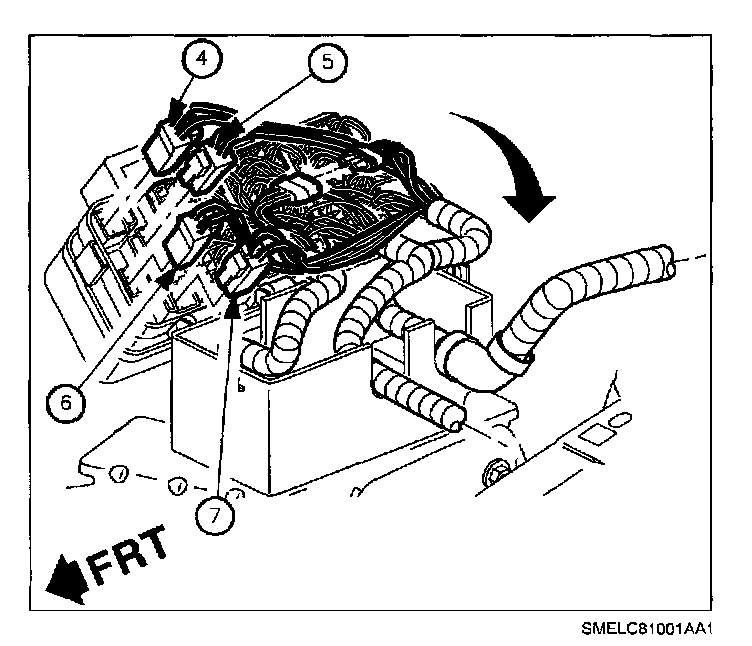 4
5
6
7
FRT
SMELC81001AA1