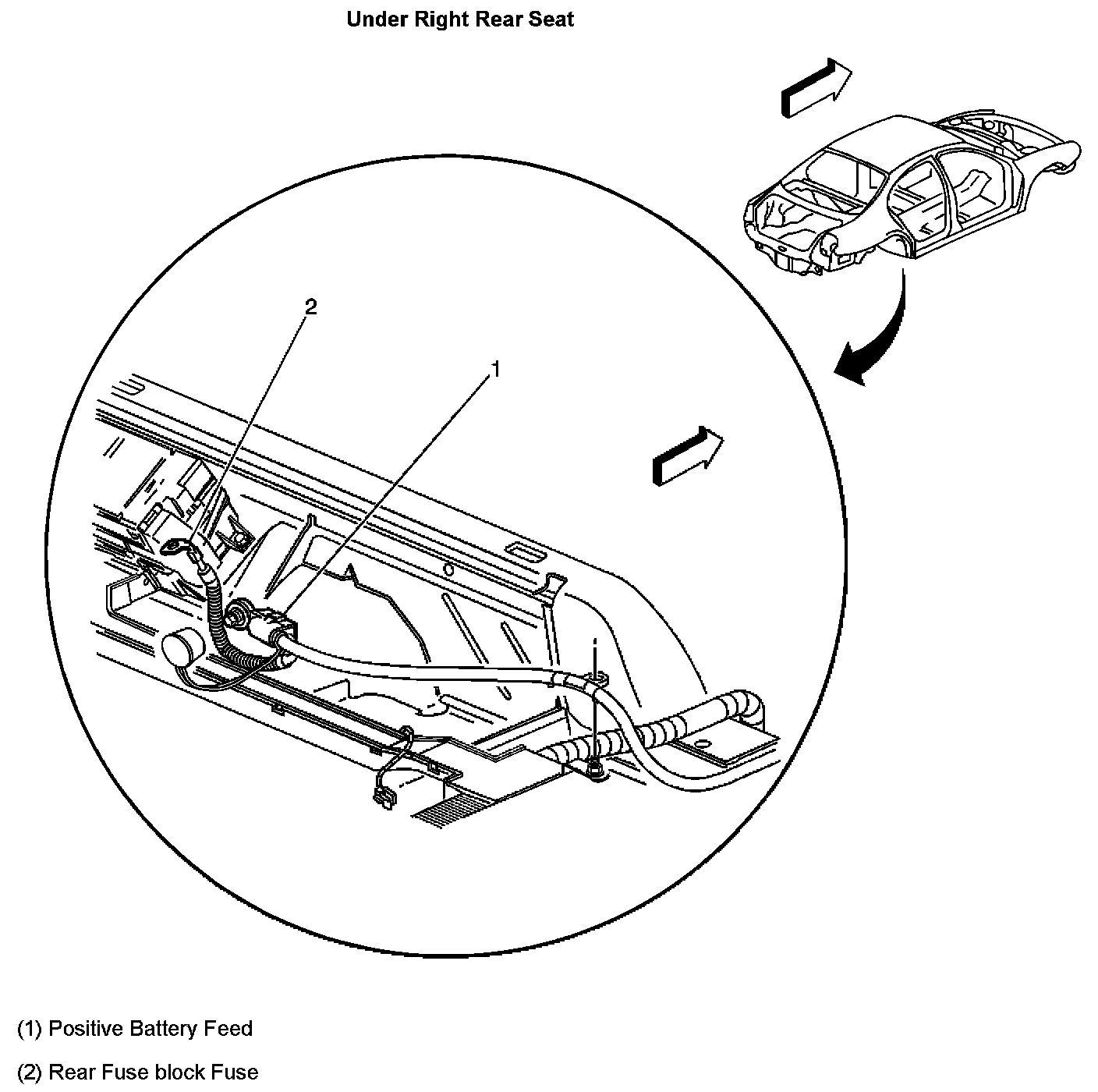 Under Right Rear Seat

2

1

(1) Positive Battery Feed

(2) Rear Fuse block Fuse