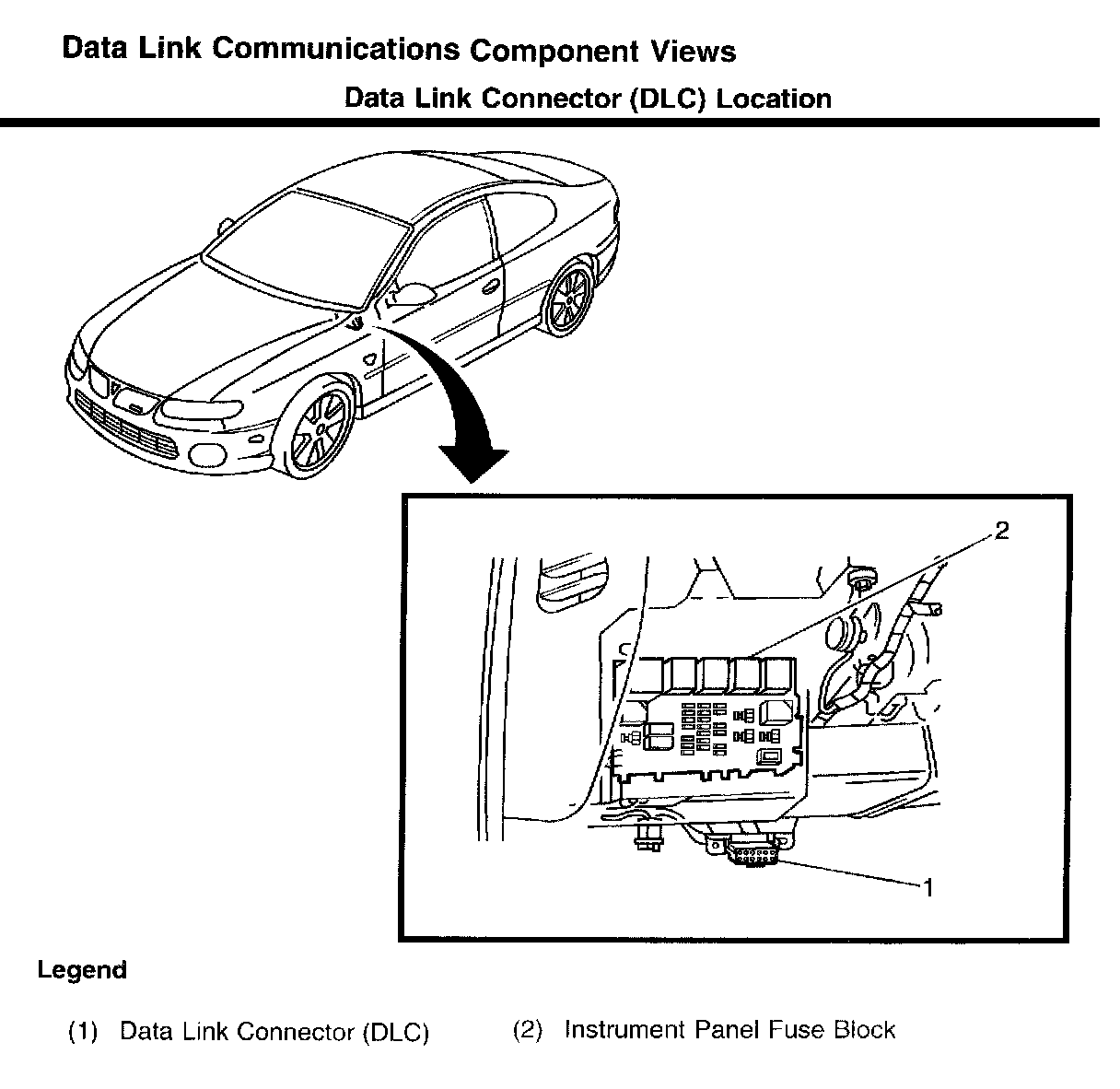 Data Link Communications Component Views

Data Link Connector (DLC) Location

2

1

Legend

(1) Data Link Connector (DLC)

(2) Instrument Panel Fuse Block