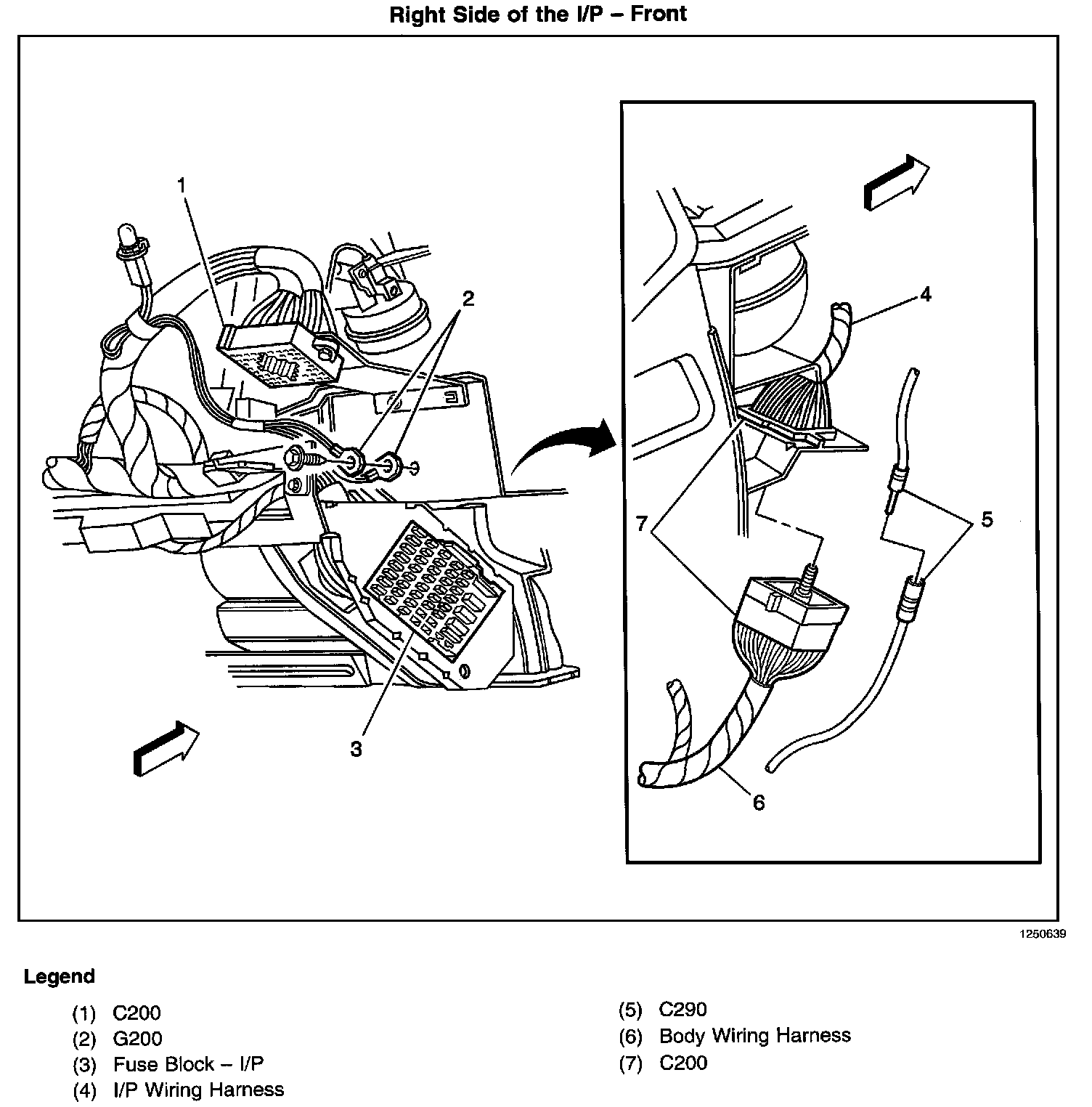 Right Side of the I/P – Front

1

2

3

4

5

6

7

1250639

Legend

(1) C200
(2) G200
(3) Fuse Block – I/P
(4) I/P Wiring Harness

(5) C290
(6) Body Wiring Harness
(7) C200