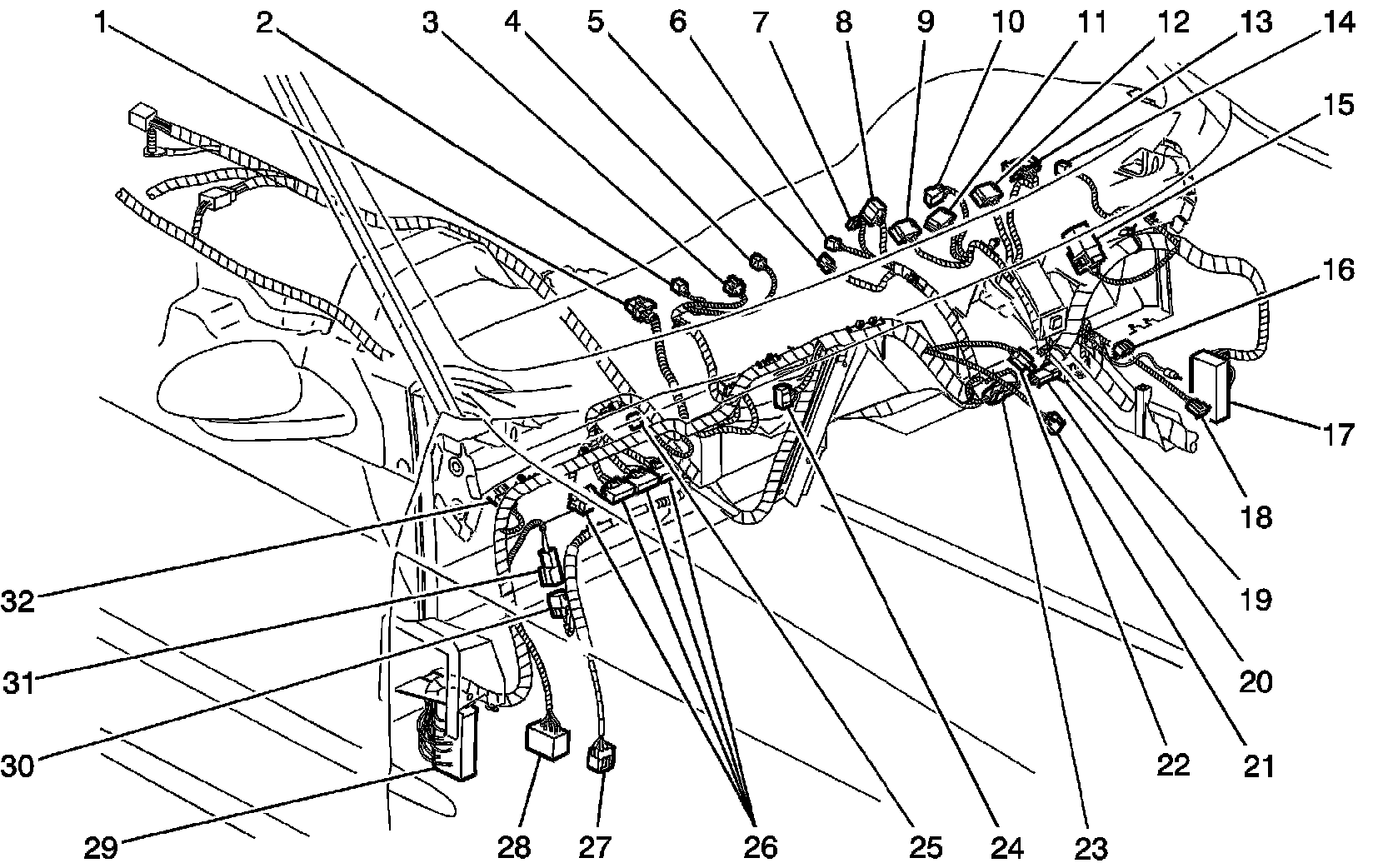 1 2 3 4 5 6 7 8 9 10 11 12 13 14
15
16
17
18
19
20
21
22
23
24
25
26
27
28
29
30
31
32