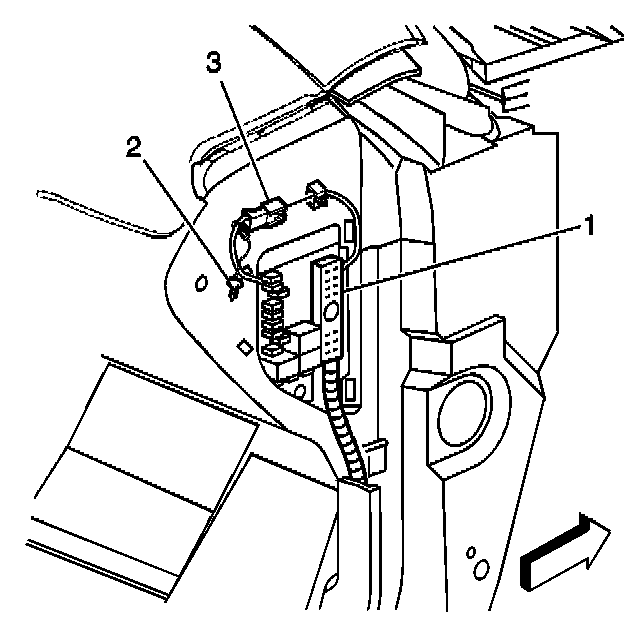 3
2
1