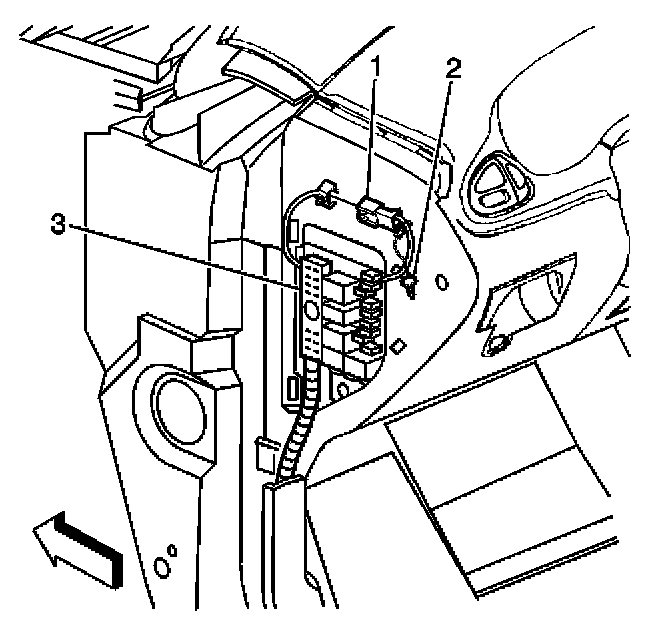 1
2
3