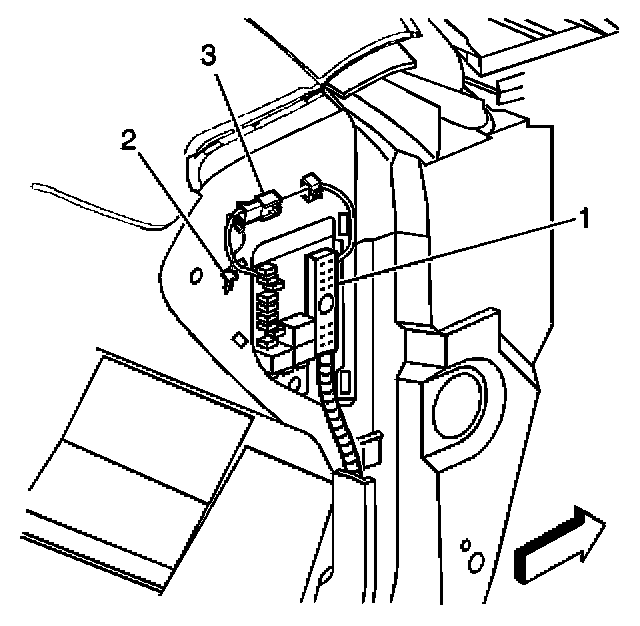 3
2
1