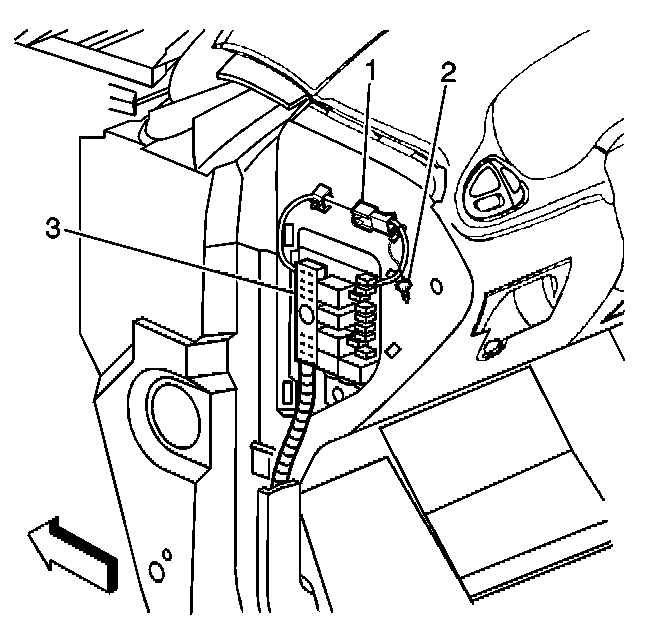 1
2
3