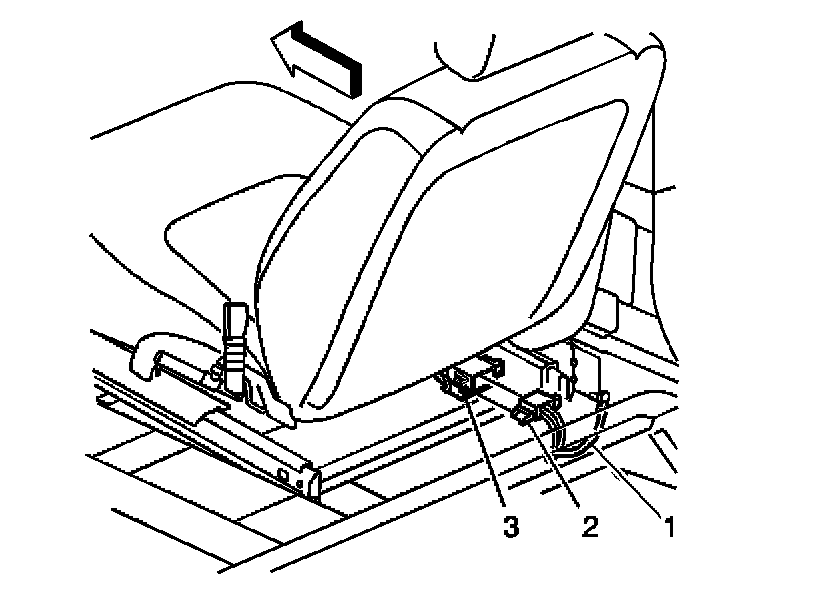 3 2 1