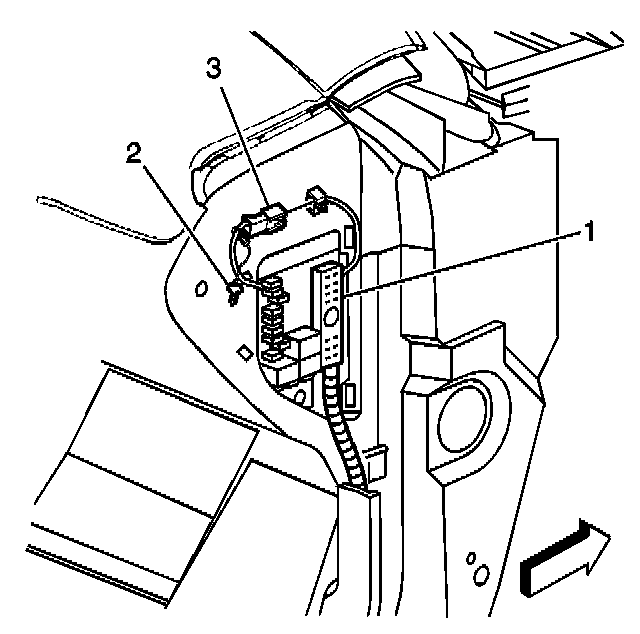 3
2
1