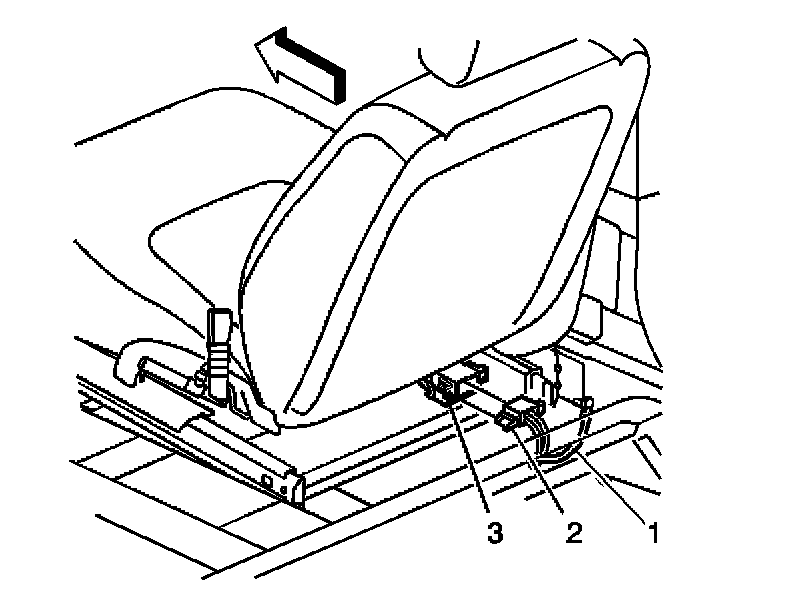 3 2 1