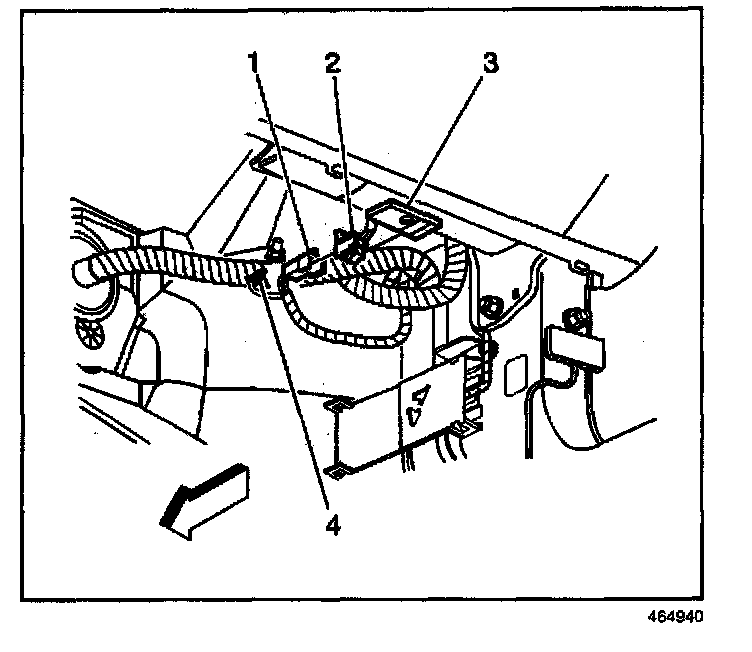 1
2
3
4
464940