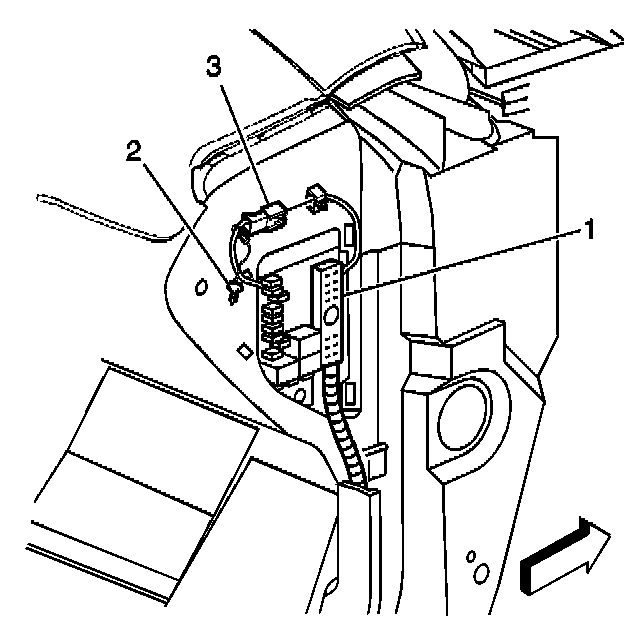 3
2
1