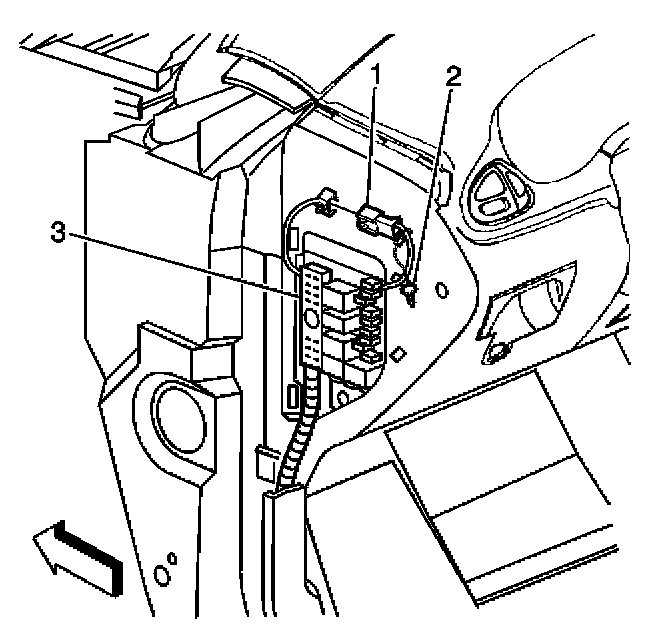 1
2
3