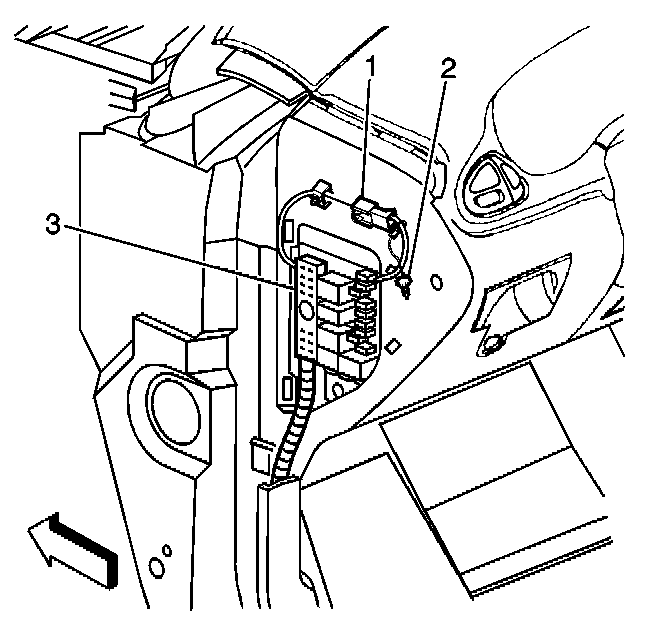 1
2
3