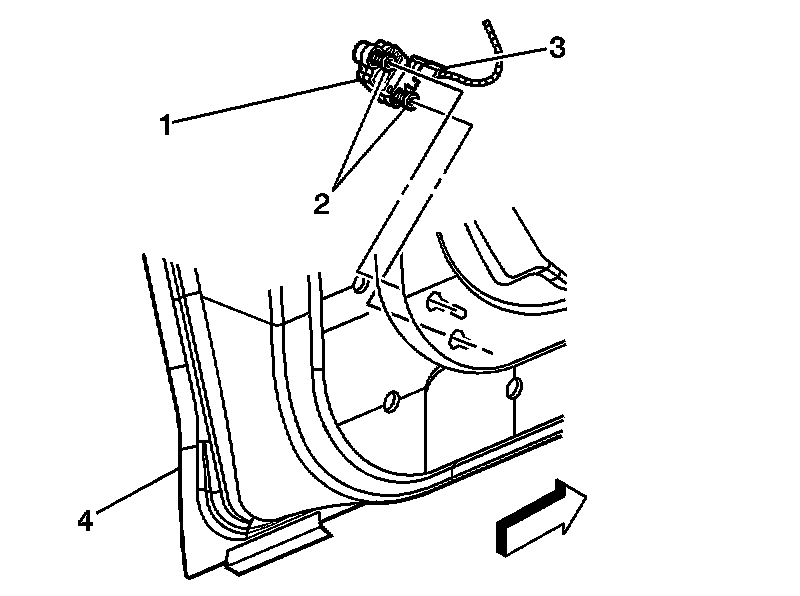 3
1
2
4