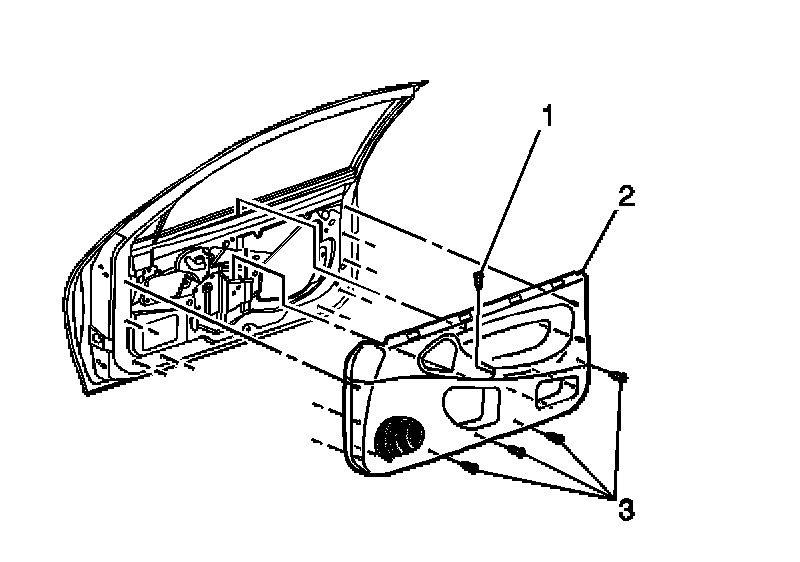 1
2
3