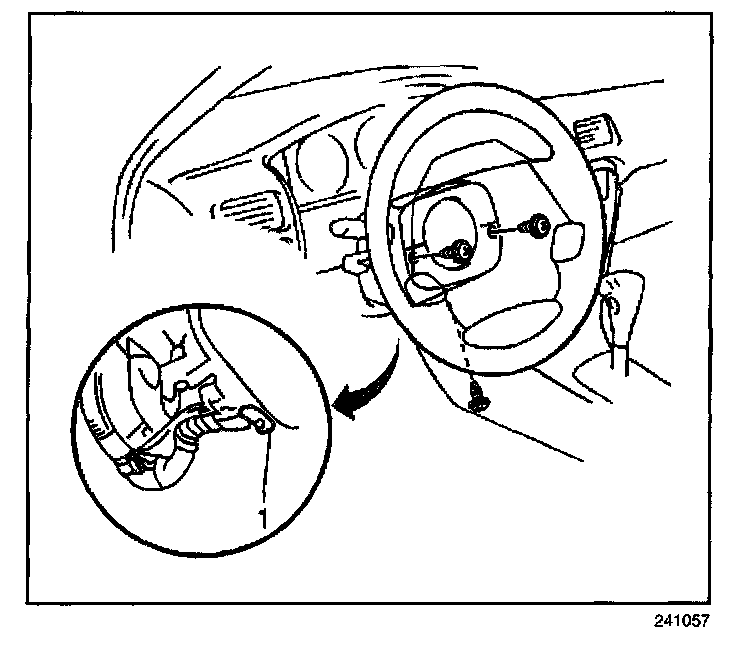 1

241057