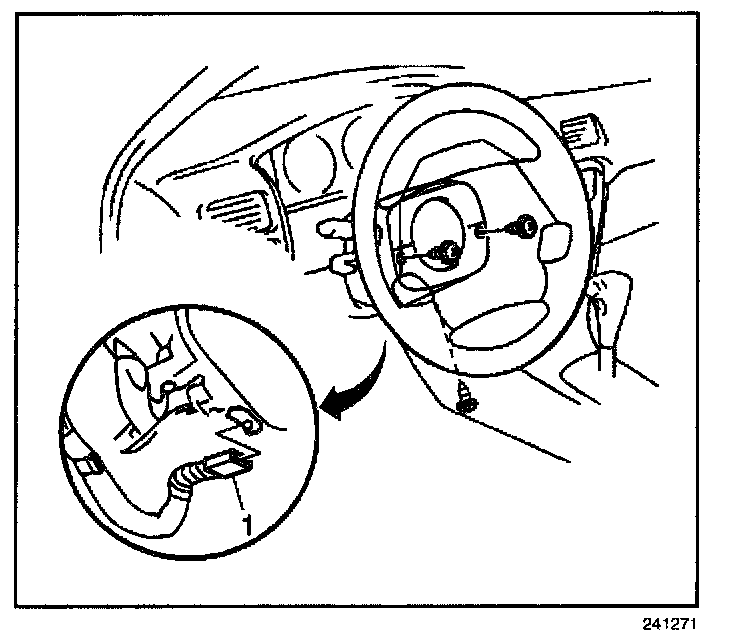 1

241271