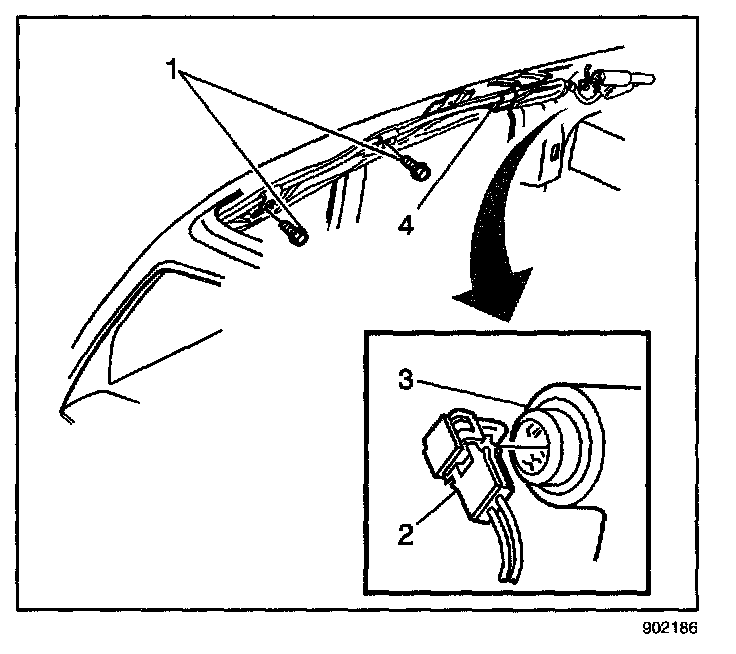 1
4
3
2
902186