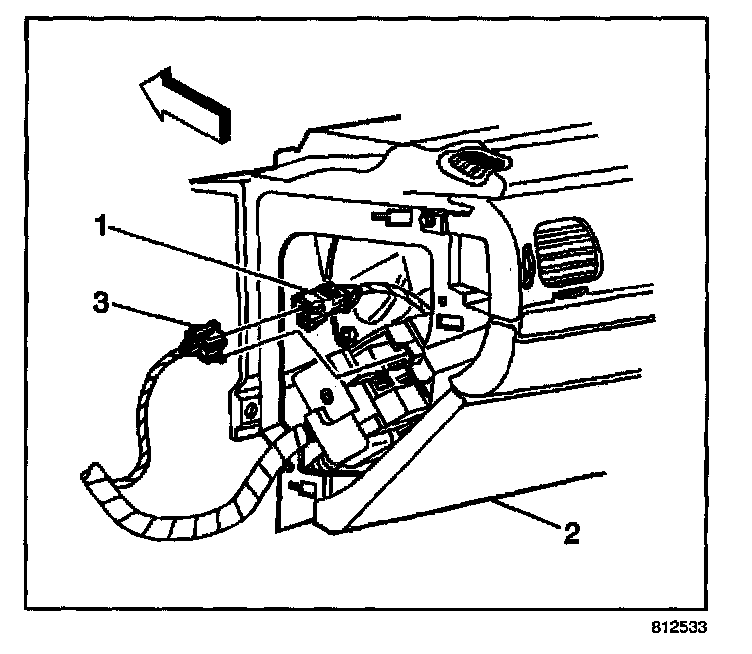 1
3
2
812533