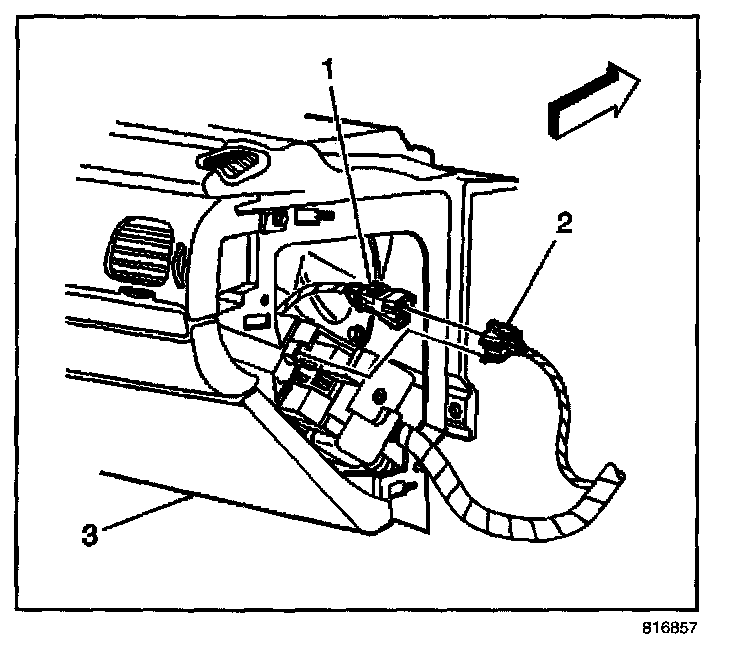 1
2
3
816857