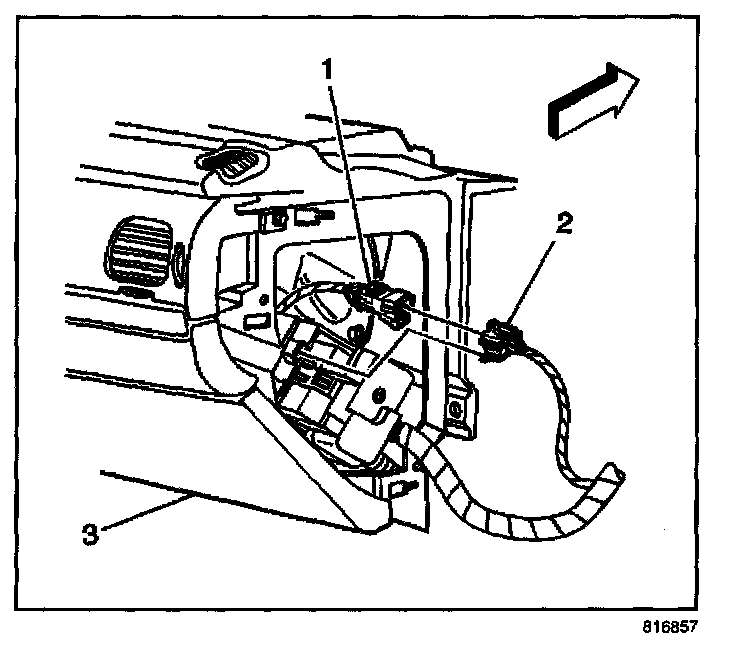 1
2
3
816857