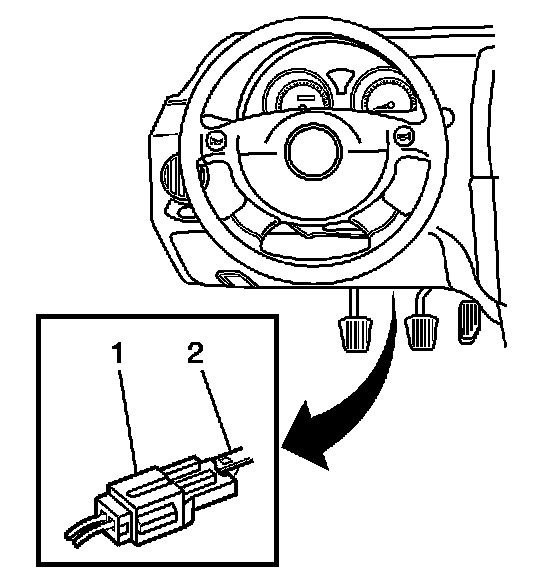 1
2