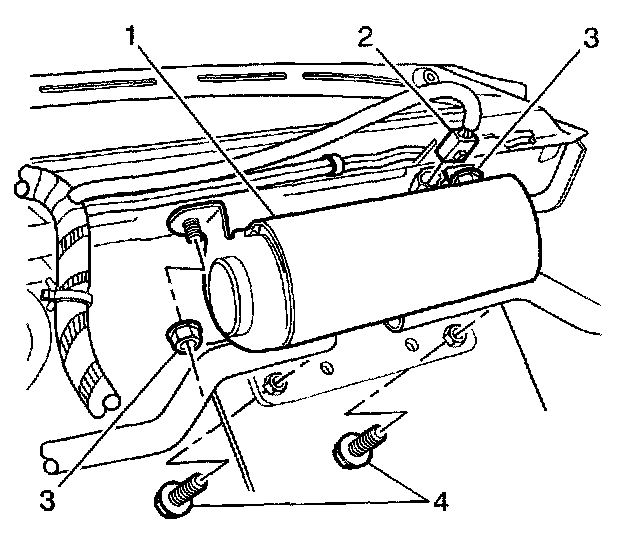 1
2
3
3
4