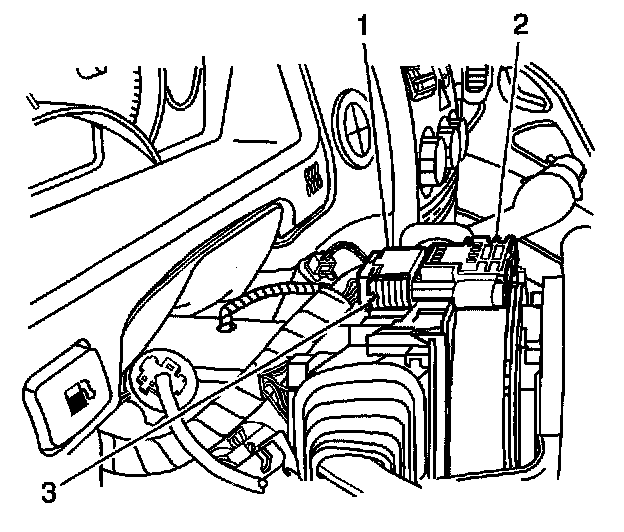 1
2
3