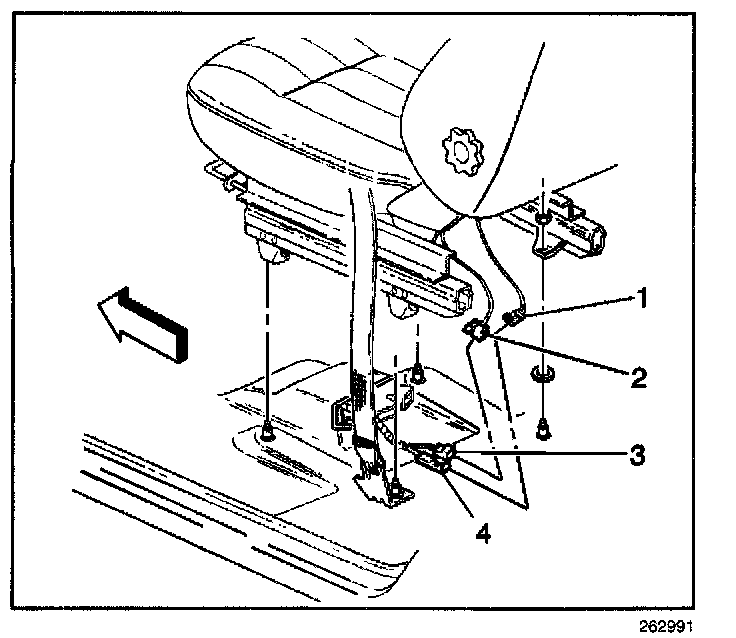 1
2
3
4
262991