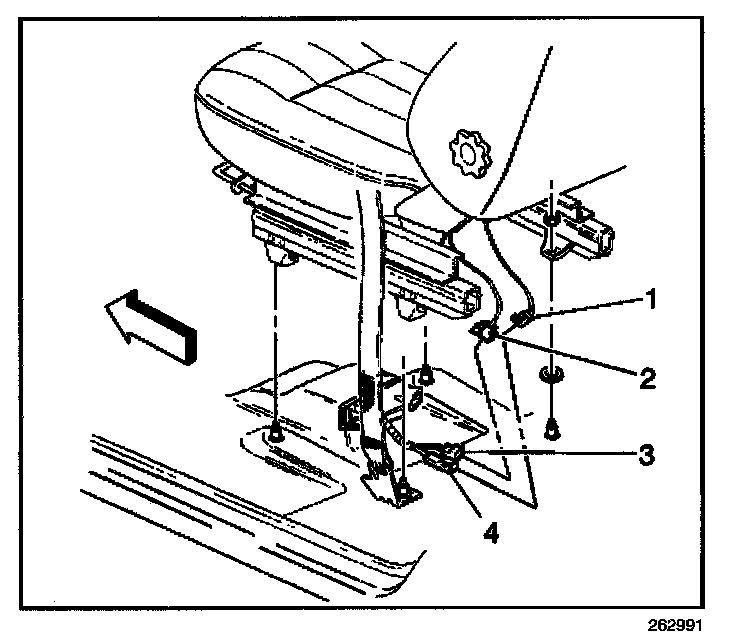 1
2
3
4
262991