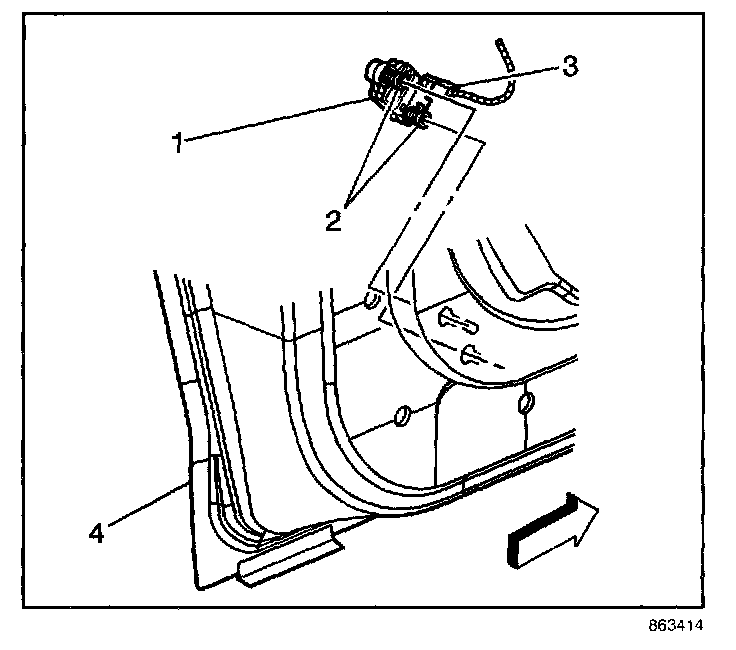 3
1
2
4
863414