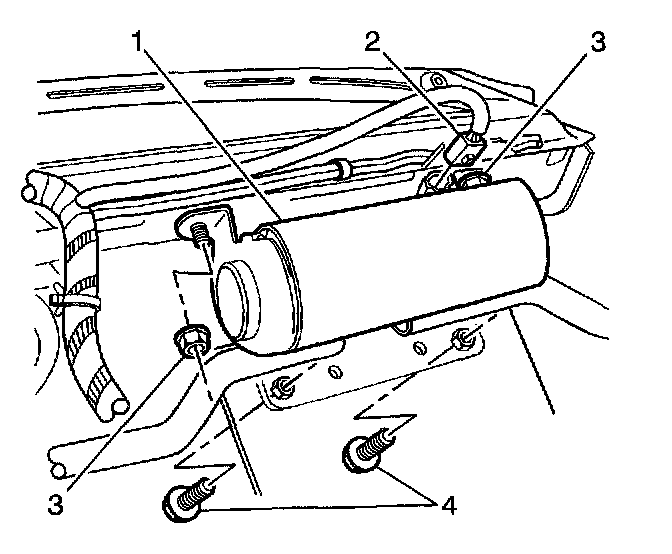 1
2
3
3
4