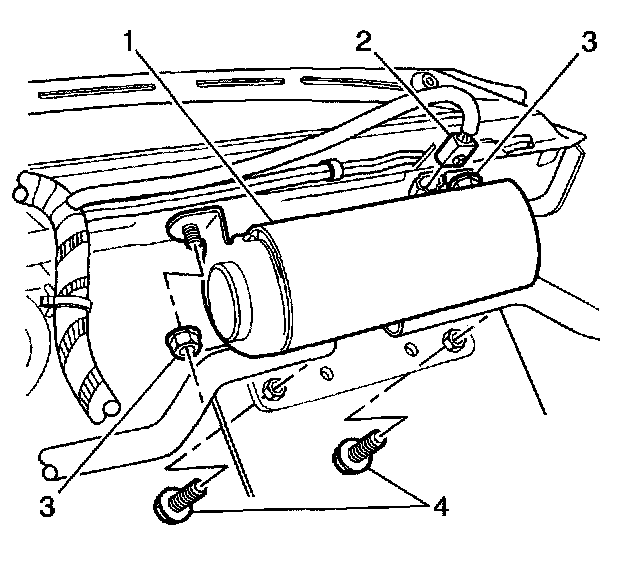 1
2
3
3
4