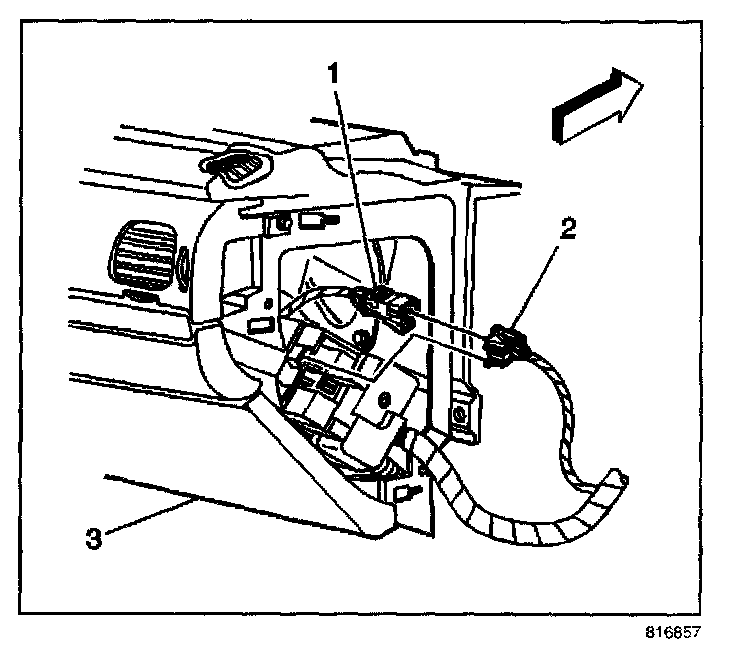 1
2
3
816657