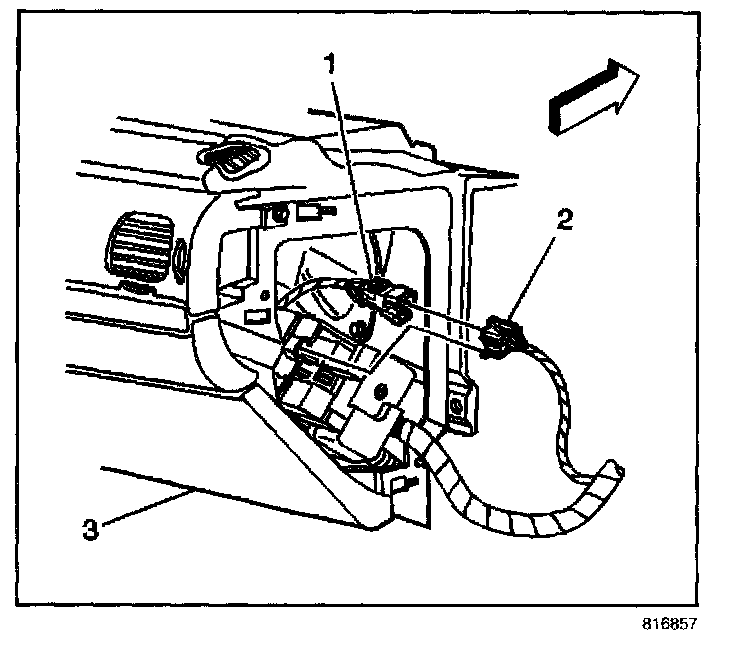 1
2
3
816857