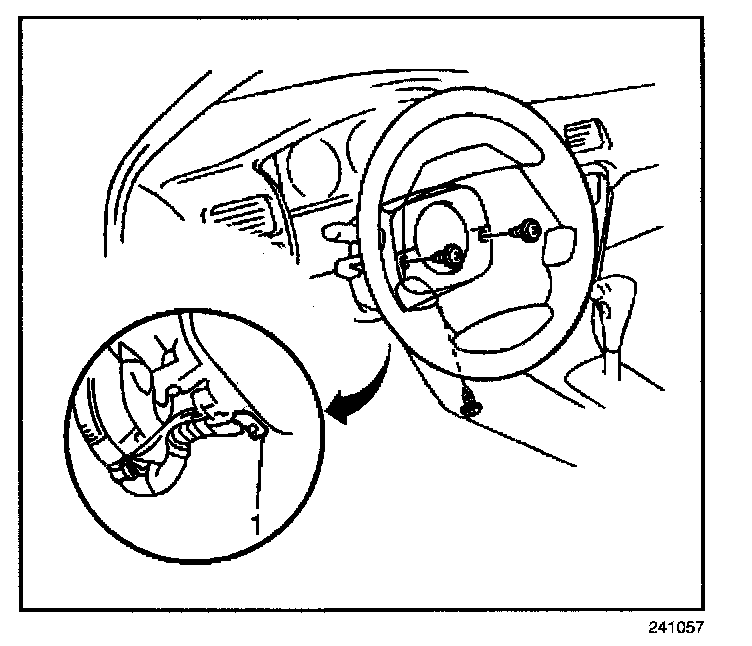 1

241057